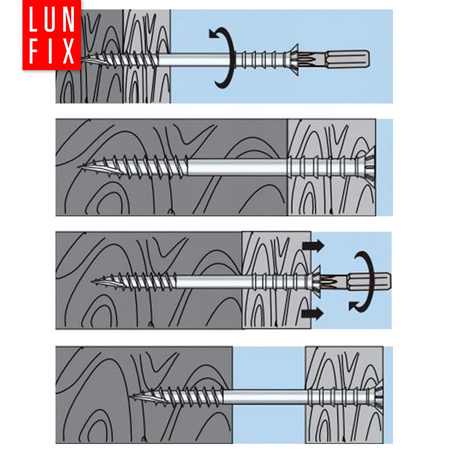 LUN
FIX