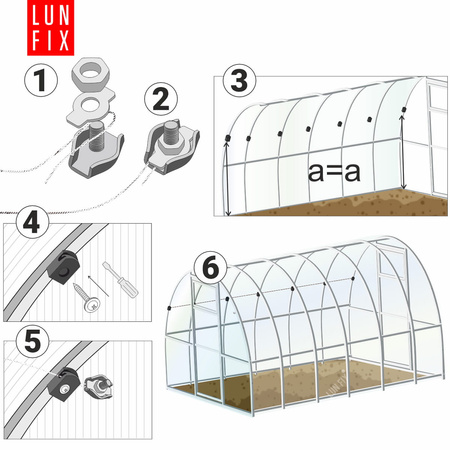 LUN
FIX

1

2

3

a=a

4

5

6

LUN FIX