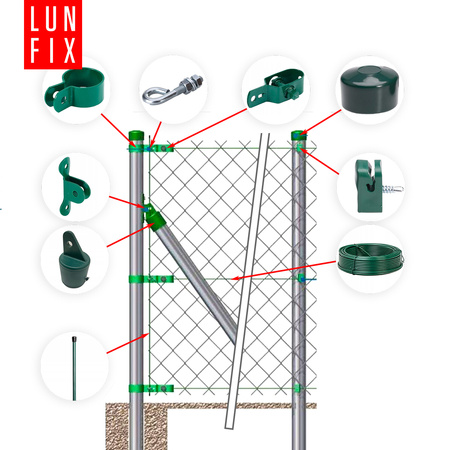 LUN
FIX